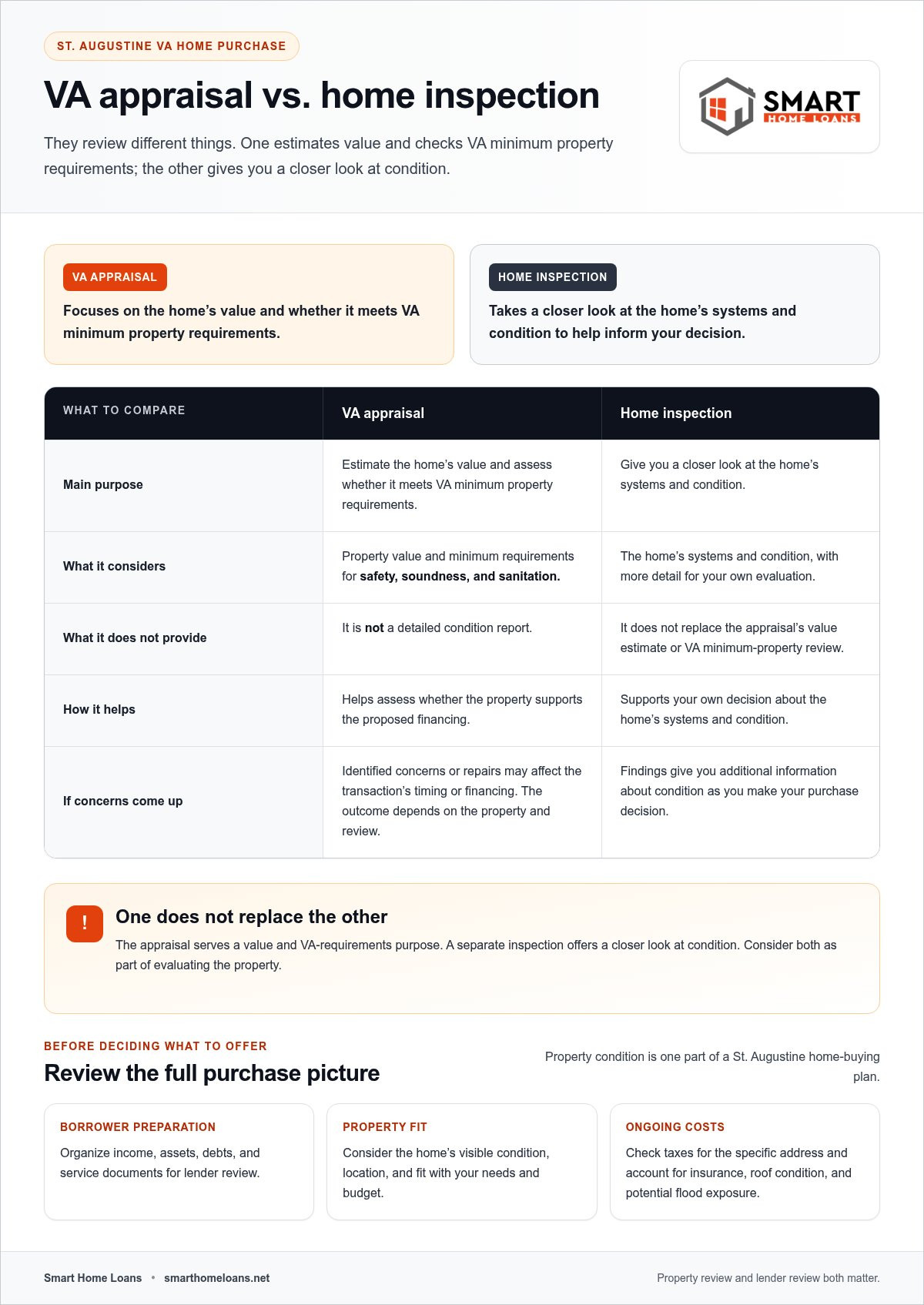 ST. AUGUSTINE VA HOME PURCHASE

VA appraisal vs. home inspection

They review different things. One estimates value and checks VA minimum property requirements; the other gives you a closer look at condition.

SMART
HOME LOANS

VA APPRAISAL

Focuses on the home's value and whether it meets VA minimum property requirements.

HOME INSPECTION

Takes a closer look at the home's systems and condition to help inform your decision.

| WHAT TO COMPARE | VA appraisal | Home inspection |
|---|---|---|
| Main purpose | Estimate the home's value and assess whether it meets VA minimum property requirements. | Give you a closer look at the home's systems and condition. |
| What it considers | Property value and minimum requirements for safety, soundness, and sanitation. | The home's systems and condition, with more detail for your own evaluation. |
| What it does not provide | It is not a detailed condition report. | It does not replace the appraisal's value estimate or VA minimum-property review. |
| How it helps | Helps assess whether the property supports the proposed financing. | Supports your own decision about the home's systems and condition. |
| If concerns come up | Identified concerns or repairs may affect the transaction's timing or financing. The outcome depends on the property and review. | Findings give you additional information about condition as you make your purchase decision. |

!

One does not replace the other

The appraisal serves a value and VA-requirements purpose. A separate inspection offers a closer look at condition. Consider both as part of evaluating the property.

BEFORE DECIDING WHAT TO OFFER

Review the full purchase picture

Property condition is one part of a St. Augustine home-buying plan.

BORROWER PREPARATION

Organize income, assets, debts, and service documents for lender review.

PROPERTY FIT

Consider the home's visible condition, location, and fit with your needs and budget.

ONGOING COSTS

Check taxes for the specific address and account for insurance, roof condition, and potential flood exposure.

Smart Home Loans • smarthomeloans.net

Property review and lender review both matter.